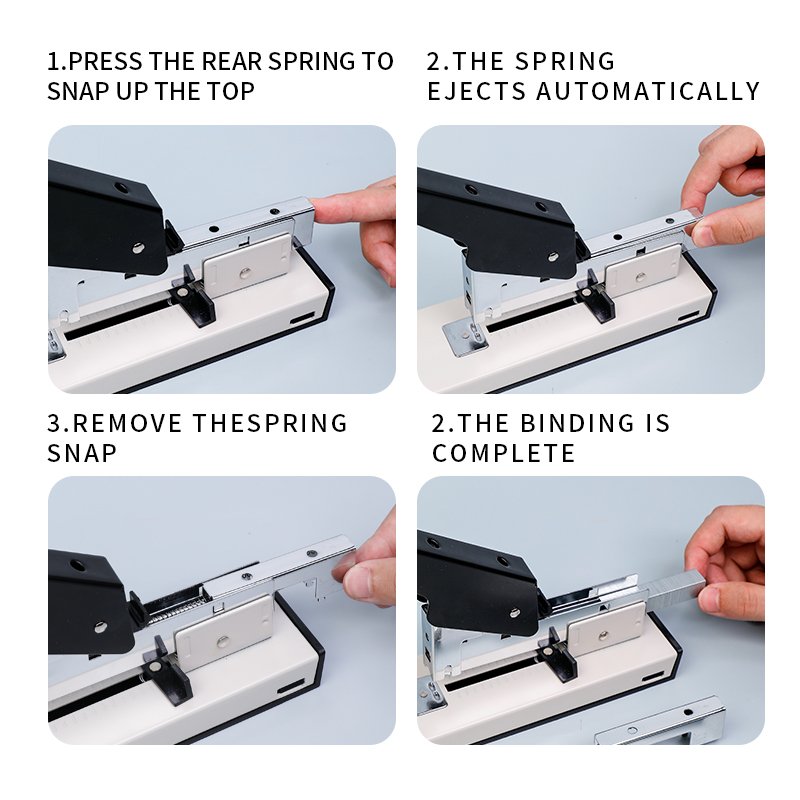 1.PRESS THE REAR SPRING TO SNAP UP THE TOP

2.THE SPRING EJECTS AUTOMATICALLY

3.REMOVE THESPRING SNAP

2.THE BINDING IS COMPLETE