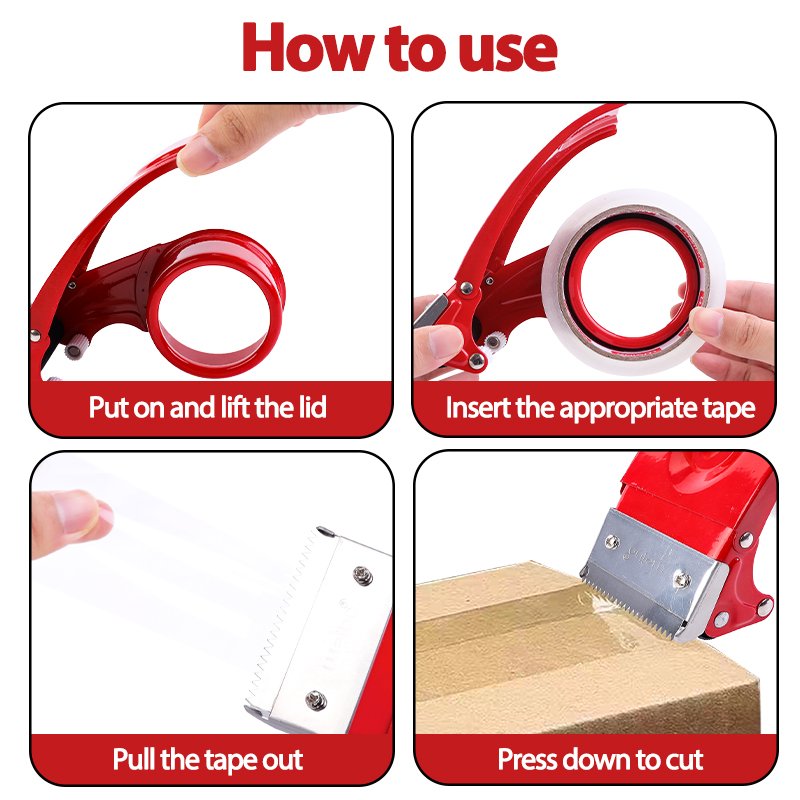 How to use

Put on and lift the lid

Insert the appropriate tape

Pull the tape out

Press down to cut